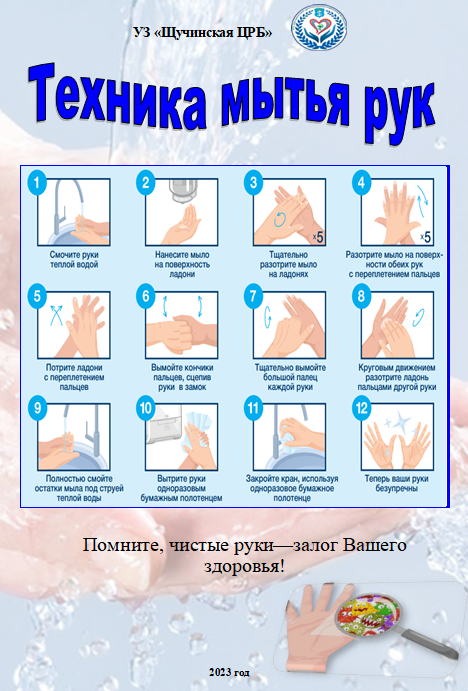 УЗ «Щучинская ЦРБ»

Техника мытья рук

1
Смочите руки теплой водой

2
Нанесите мыло на поверхность ладони

3
×5
Тщательно разотрите мыло на ладонях

4
×5
Разотрите мыло на поверхности обеих рук с переплетением пальцев

5
Потрите ладони с переплетением пальцев

6
Вымойте кончики пальцев, сцепив руки в замок

7
Тщательно вымойте большой палец каждой руки

8
Круговым движением разотрите ладонь пальцами другой руки

9
Полностью смойте остатки мыла под струей теплой воды

10
Вытрите руки одноразовым бумажным полотенцем

11
Закройте кран, используя одноразовое бумажное полотенце

12
Теперь ваши руки безупречны

Помните, чистые руки—залог Вашего здоровья!

2023 год